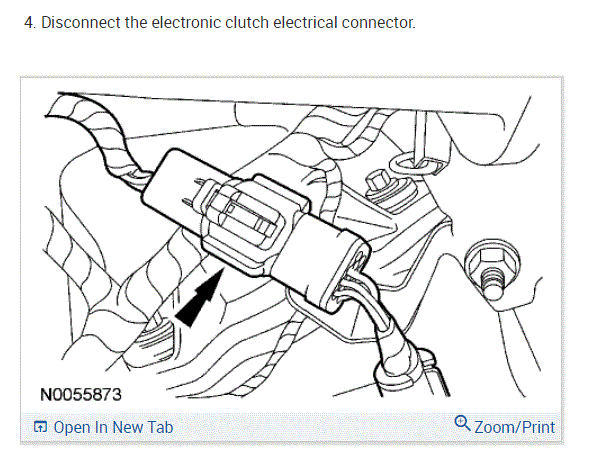 4. Disconnect the electronic clutch electrical connector.

N0055873

Open In New Tab

Zoom/Print