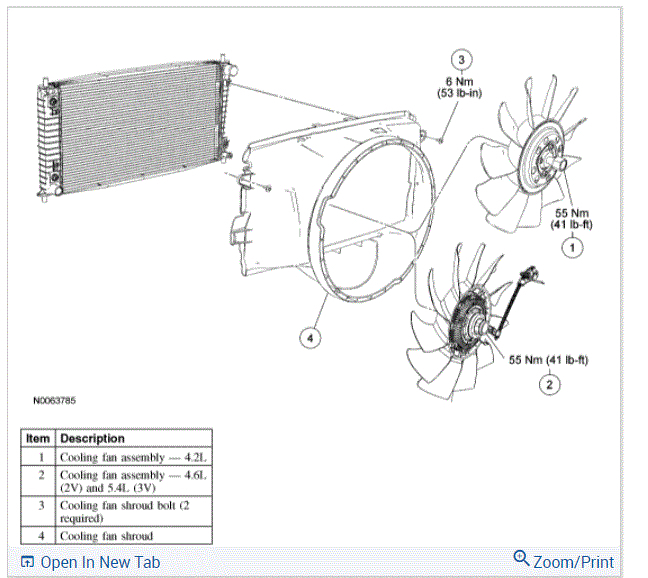 3
6 Nm
(53 lb-in)

55 Nm
(41 lb-ft)

1

4

55 Nm (41 lb-ft)

2

N0063785

| Item | Description |
|---|---|
| 1 | Cooling fan assembly — 4.2L |
| 2 | Cooling fan assembly — 4.6L (2V) and 5.4L (3V) |
| 3 | Cooling fan shroud bolt (2 required) |
| 4 | Cooling fan shroud |

Open In New Tab

Zoom/Print