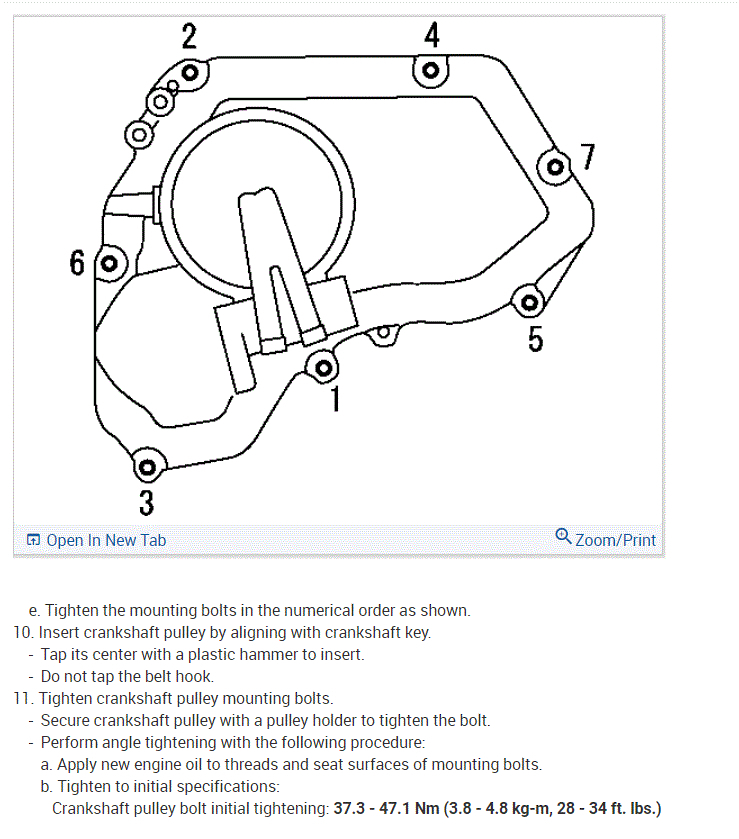 2
4
7
6
5
1
3

Open In New Tab
Zoom/Print

e. Tighten the mounting bolts in the numerical order as shown.
10. Insert crankshaft pulley by aligning with crankshaft key.
- Tap its center with a plastic hammer to insert.
- Do not tap the belt hook.
11. Tighten crankshaft pulley mounting bolts.
- Secure crankshaft pulley with a pulley holder to tighten the bolt.
- Perform angle tightening with the following procedure:
a. Apply new engine oil to threads and seat surfaces of mounting bolts.
b. Tighten to initial specifications:
Crankshaft pulley bolt initial tightening: 37.3 - 47.1 Nm (3.8 - 4.8 kg-m, 28 - 34 ft. lbs.)