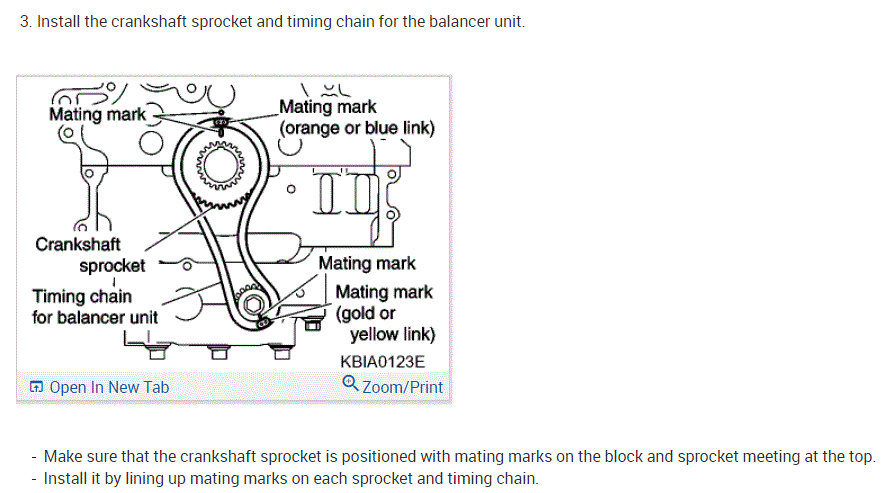 3. Install the crankshaft sprocket and timing chain for the balancer unit.

Mating mark

Mating mark (orange or blue link)

Crankshaft sprocket

Timing chain for balancer unit

Mating mark

Mating mark (gold or yellow link)

KBIA0123E

Open In New Tab

Zoom/Print

- Make sure that the crankshaft sprocket is positioned with mating marks on the block and sprocket meeting at the top.
- Install it by lining up mating marks on each sprocket and timing chain.