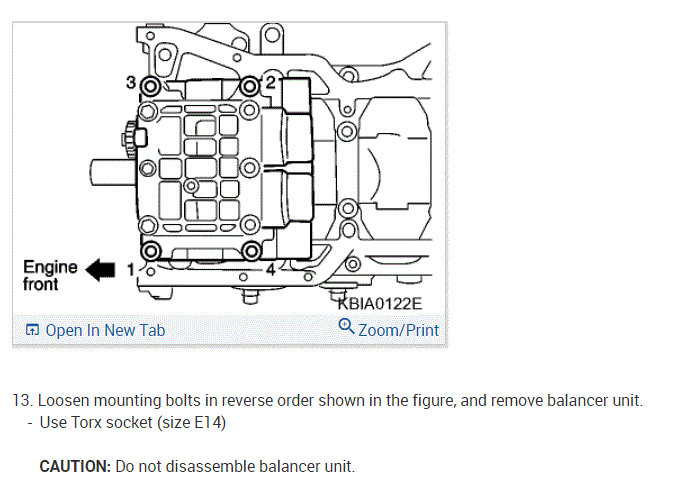 3
2
Engine front
1
4
KBIA0122E
Open In New Tab
Zoom/Print

13. Loosen mounting bolts in reverse order shown in the figure, and remove balancer unit.
- Use Torx socket (size E14)

CAUTION: Do not disassemble balancer unit.