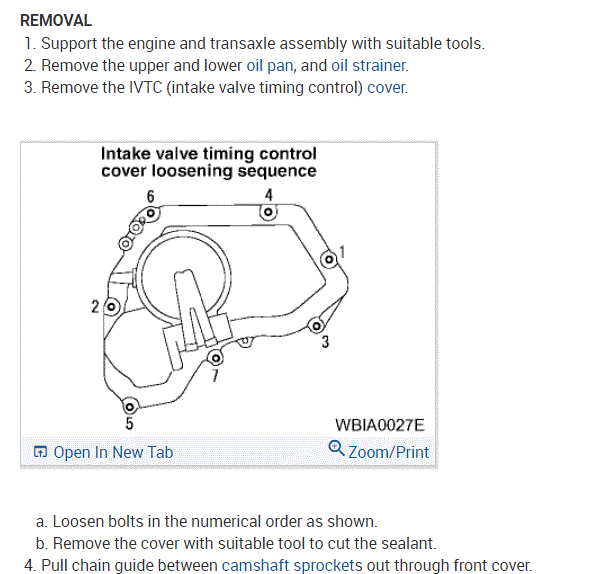 REMOVAL

1. Support the engine and transaxle assembly with suitable tools.
2. Remove the upper and lower oil pan, and oil strainer.
3. Remove the IVTC (intake valve timing control) cover.

Intake valve timing control cover loosening sequence

6
4
1
2
3
7
5
WBIA0027E

Open In New Tab
Zoom/Print

a. Loosen bolts in the numerical order as shown.
b. Remove the cover with suitable tool to cut the sealant.

4. Pull chain guide between camshaft sprockets out through front cover.