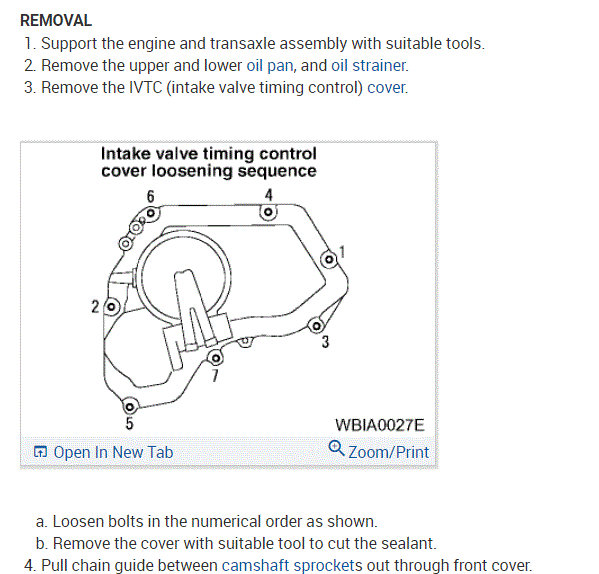 REMOVAL

1. Support the engine and transaxle assembly with suitable tools.
2. Remove the upper and lower oil pan, and oil strainer.
3. Remove the IVTC (intake valve timing control) cover.

Intake valve timing control cover loosening sequence

6
4
1
2
3
7
5

WBIA0027E

Open In New Tab
Zoom/Print

a. Loosen bolts in the numerical order as shown.
b. Remove the cover with suitable tool to cut the sealant.
4. Pull chain guide between camshaft sprockets out through front cover.