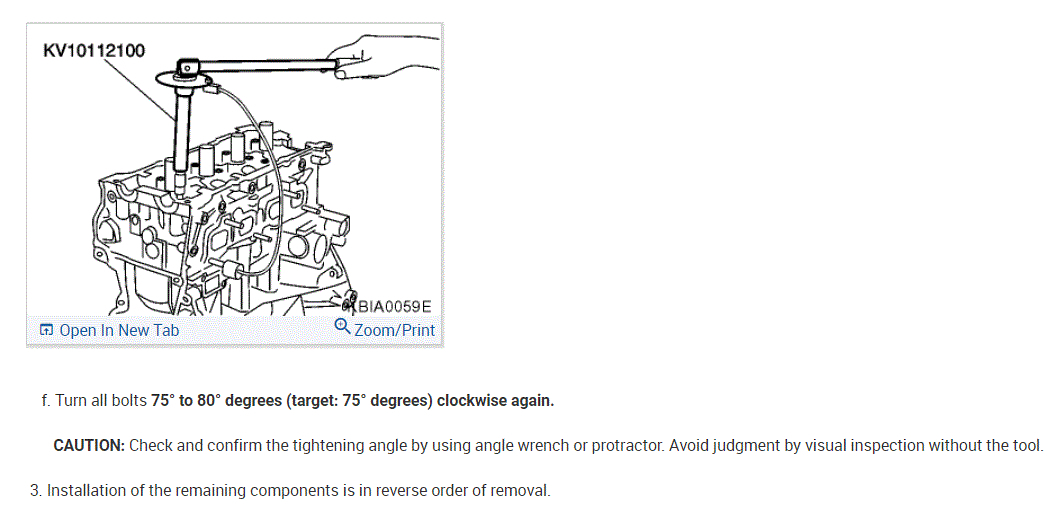 KV10112100

BIA0059E

Open In New Tab

Zoom/Print

f. Turn all bolts 75° to 80° degrees (target: 75° degrees) clockwise again.

CAUTION: Check and confirm the tightening angle by using angle wrench or protractor. Avoid judgment by visual inspection without the tool.

3. Installation of the remaining components is in reverse order of removal.