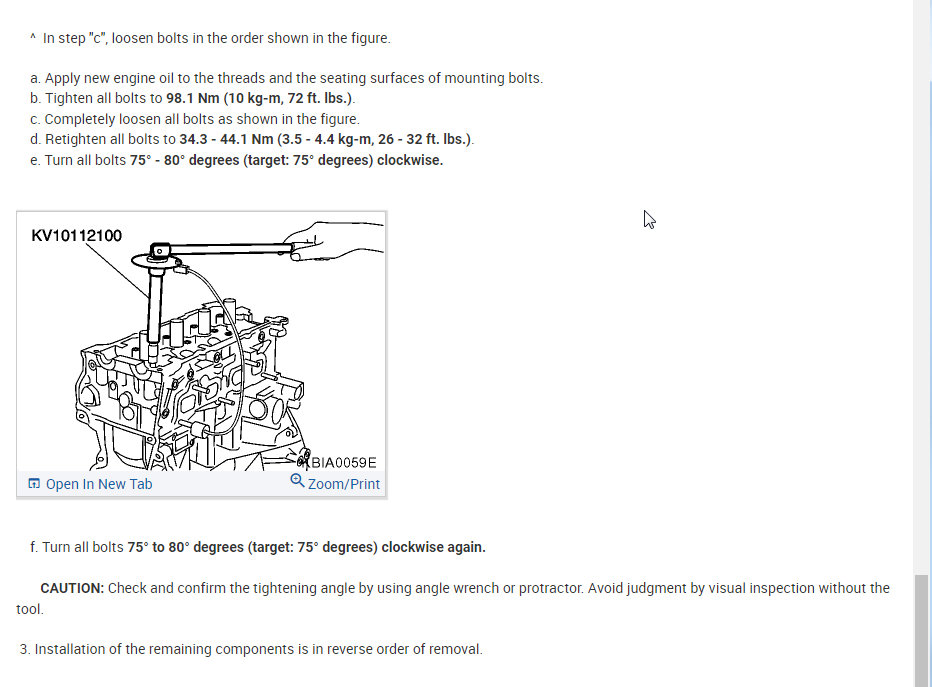 ^ In step "c", loosen bolts in the order shown in the figure.

a. Apply new engine oil to the threads and the seating surfaces of mounting bolts.
b. Tighten all bolts to 98.1 Nm (10 kg-m, 72 ft. lbs.).
c. Completely loosen all bolts as shown in the figure.
d. Retighten all bolts to 34.3 - 44.1 Nm (3.5 - 4.4 kg-m, 26 - 32 ft. lbs.).
e. Turn all bolts 75° - 80° degrees (target: 75° degrees) clockwise.

KV10112100

BIA0059E

Open In New Tab

Zoom/Print

f. Turn all bolts 75° to 80° degrees (target: 75° degrees) clockwise again.

CAUTION: Check and confirm the tightening angle by using angle wrench or protractor. Avoid judgment by visual inspection without the tool.

3. Installation of the remaining components is in reverse order of removal.