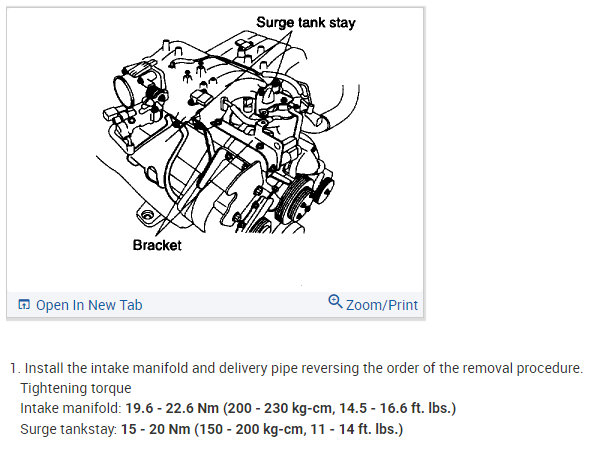 Surge tank stay

Bracket

Open In New Tab

Zoom/Print

1. Install the intake manifold and delivery pipe reversing the order of the removal procedure.
Tightening torque
Intake manifold: 19.6 - 22.6 Nm (200 - 230 kg-cm, 14.5 - 16.6 ft. lbs.)
Surge tankstay: 15 - 20 Nm (150 - 200 kg-cm, 11 - 14 ft. lbs.)