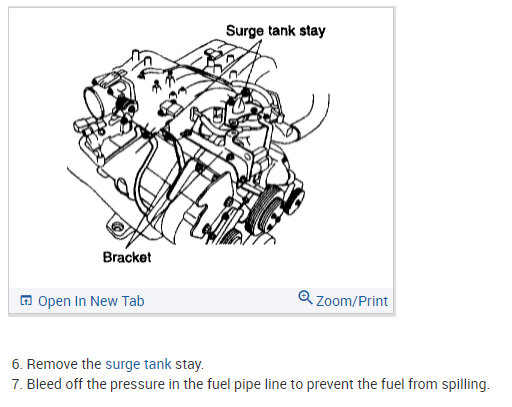 Surge tank stay

Bracket

Open In New Tab

Zoom/Print

6. Remove the surge tank stay.
7. Bleed off the pressure in the fuel pipe line to prevent the fuel from spilling.