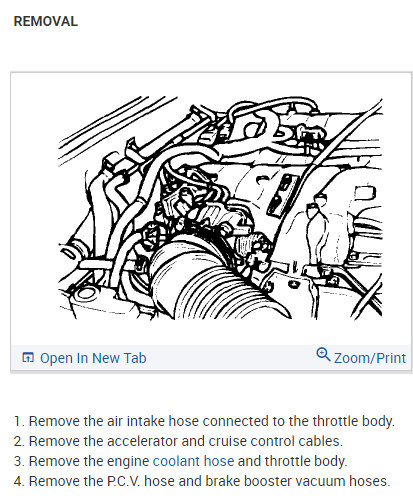 REMOVAL

Open In New Tab

Zoom/Print

1. Remove the air intake hose connected to the throttle body.
2. Remove the accelerator and cruise control cables.
3. Remove the engine coolant hose and throttle body.
4. Remove the P.C.V. hose and brake booster vacuum hoses.