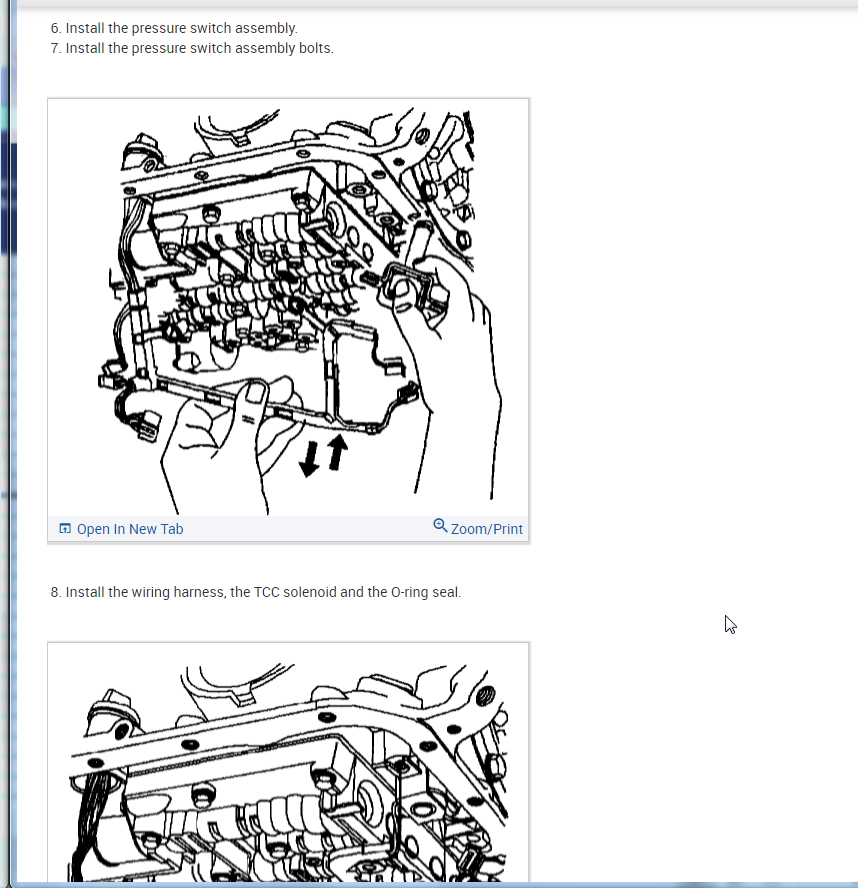 6. Install the pressure switch assembly.
7. Install the pressure switch assembly bolts.

Open In New Tab Zoom/Print

8. Install the wiring harness, the TCC solenoid and the O-ring seal.