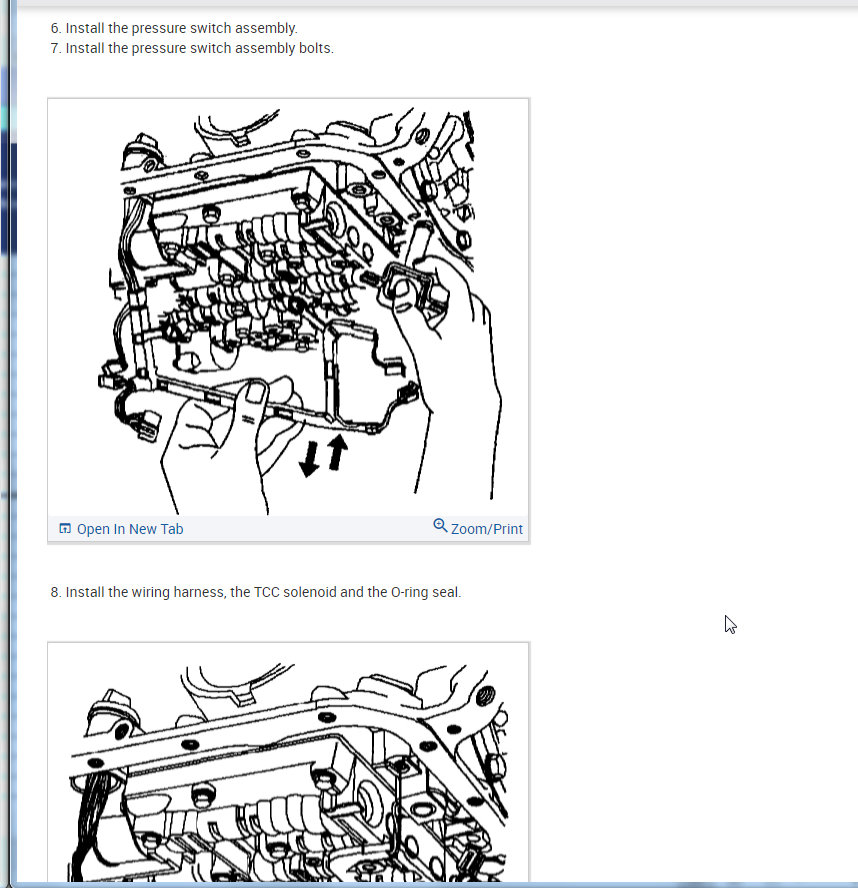 6. Install the pressure switch assembly.
7. Install the pressure switch assembly bolts.

Open In New Tab
Zoom/Print

8. Install the wiring harness, the TCC solenoid and the O-ring seal.