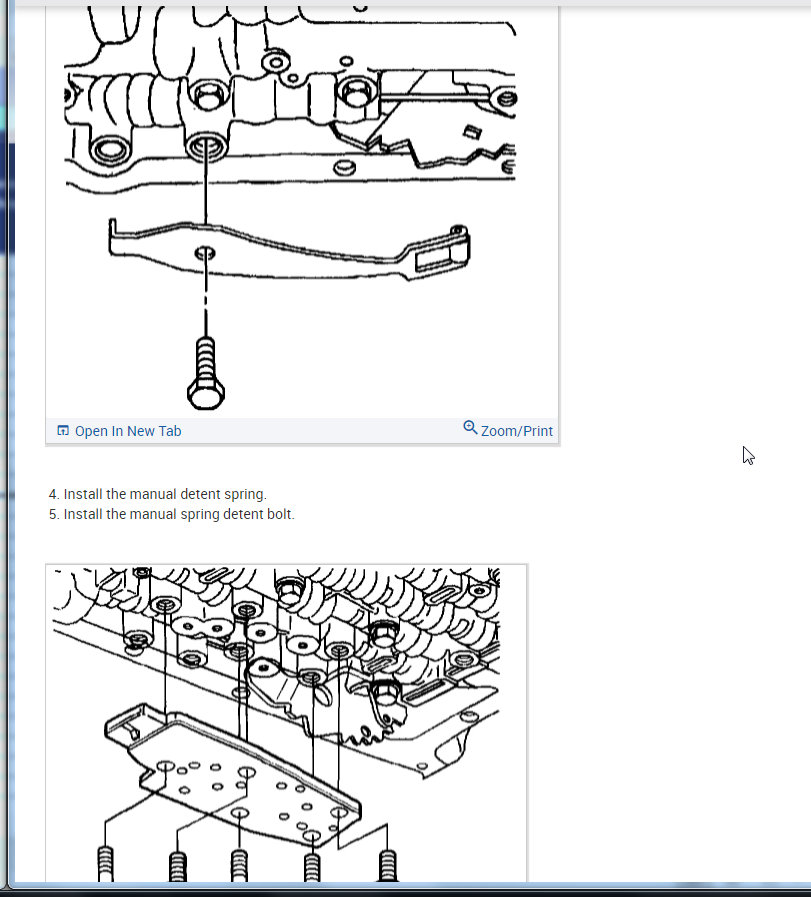 Open In New Tab

Zoom/Print

4. Install the manual detent spring.
5. Install the manual spring detent bolt.