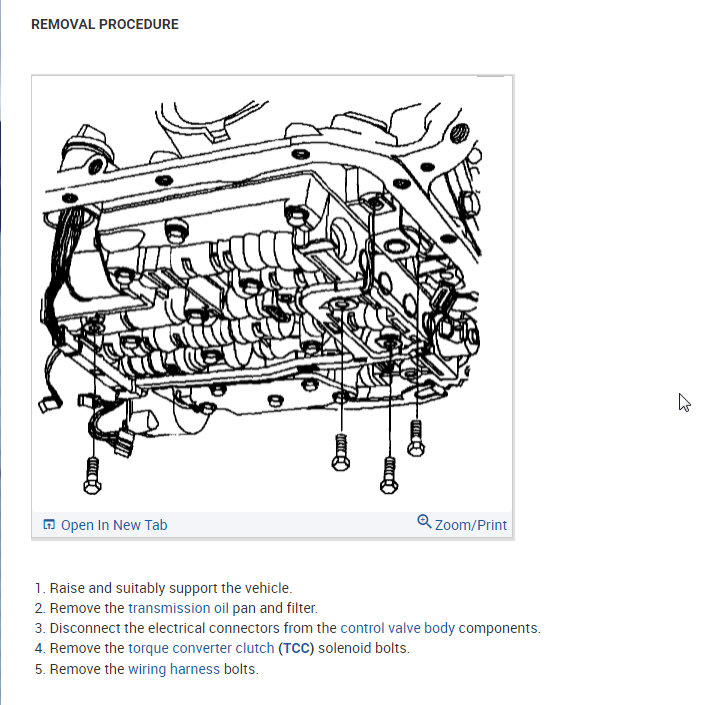 REMOVAL PROCEDURE

Open In New Tab

Zoom/Print

1. Raise and suitably support the vehicle.
2. Remove the transmission oil pan and filter.
3. Disconnect the electrical connectors from the control valve body components.
4. Remove the torque converter clutch (TCC) solenoid bolts.
5. Remove the wiring harness bolts.