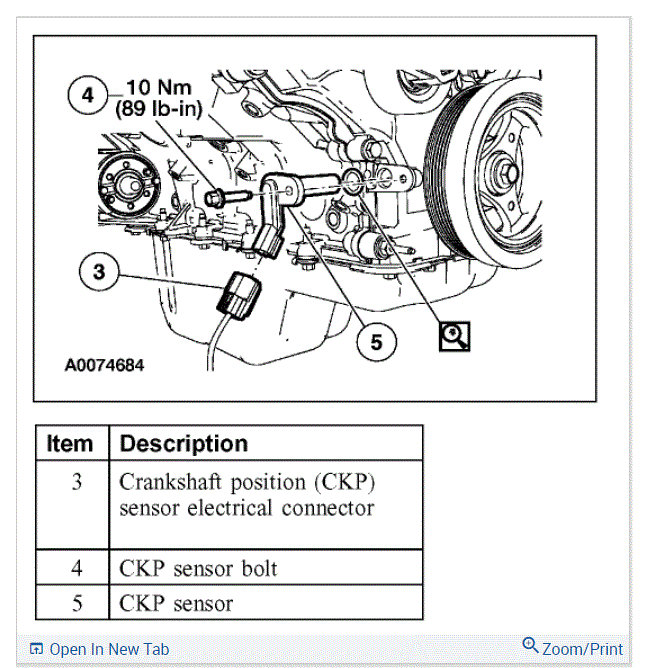 4 10 Nm (89 lb-in)

3

5

A0074684

| Item | Description |
|---|---|
| 3 | Crankshaft position (CKP) sensor electrical connector |
| 4 | CKP sensor bolt |
| 5 | CKP sensor |

Open In New Tab

Zoom/Print