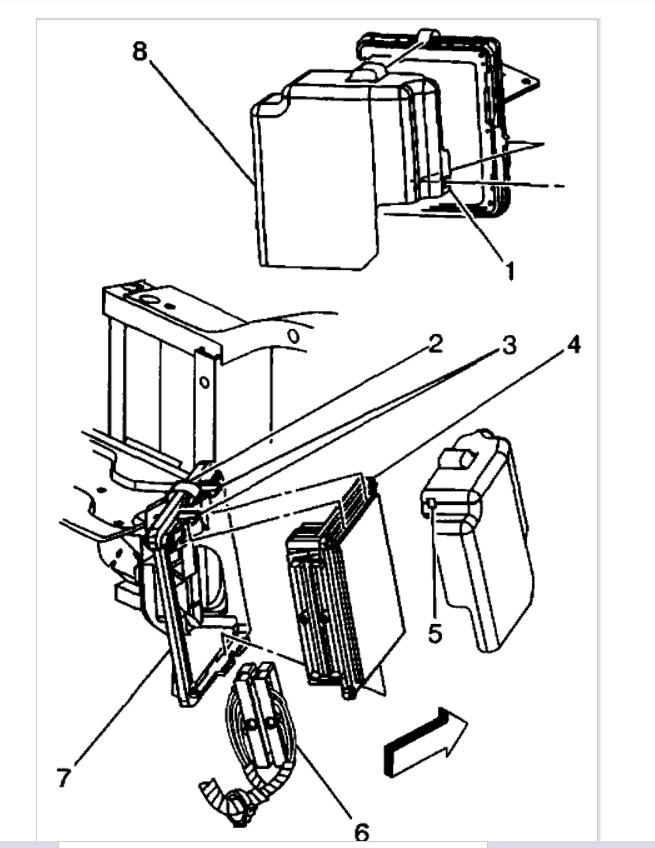 8

1

2
3
4

5

7

6