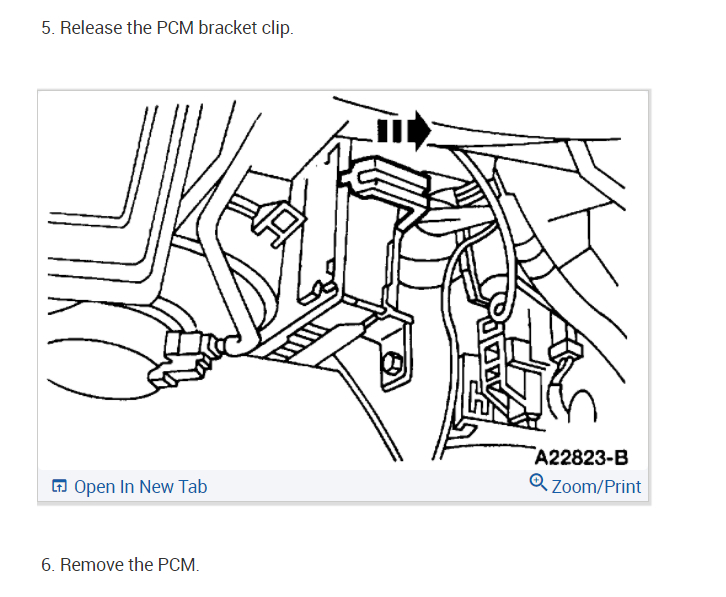 5. Release the PCM bracket clip.

A22823-B

Open In New Tab

Zoom/Print

6. Remove the PCM.