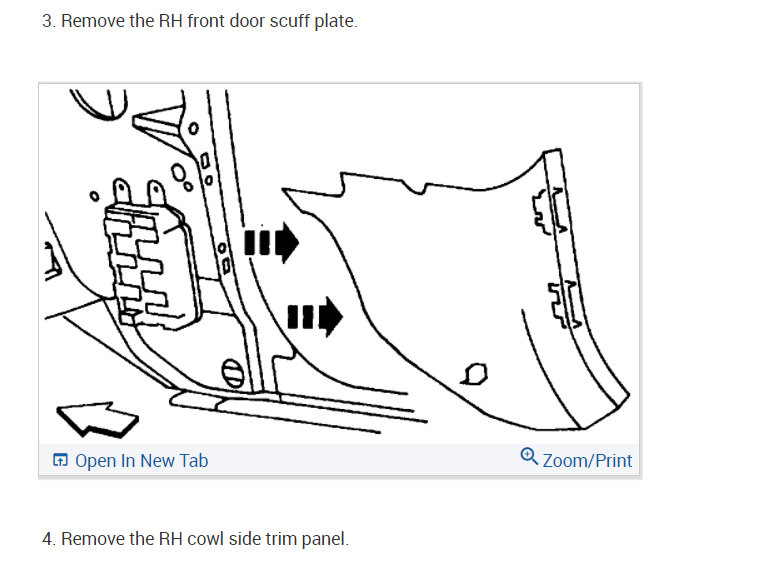 3. Remove the RH front door scuff plate.

Open In New Tab

Zoom/Print

4. Remove the RH cowl side trim panel.