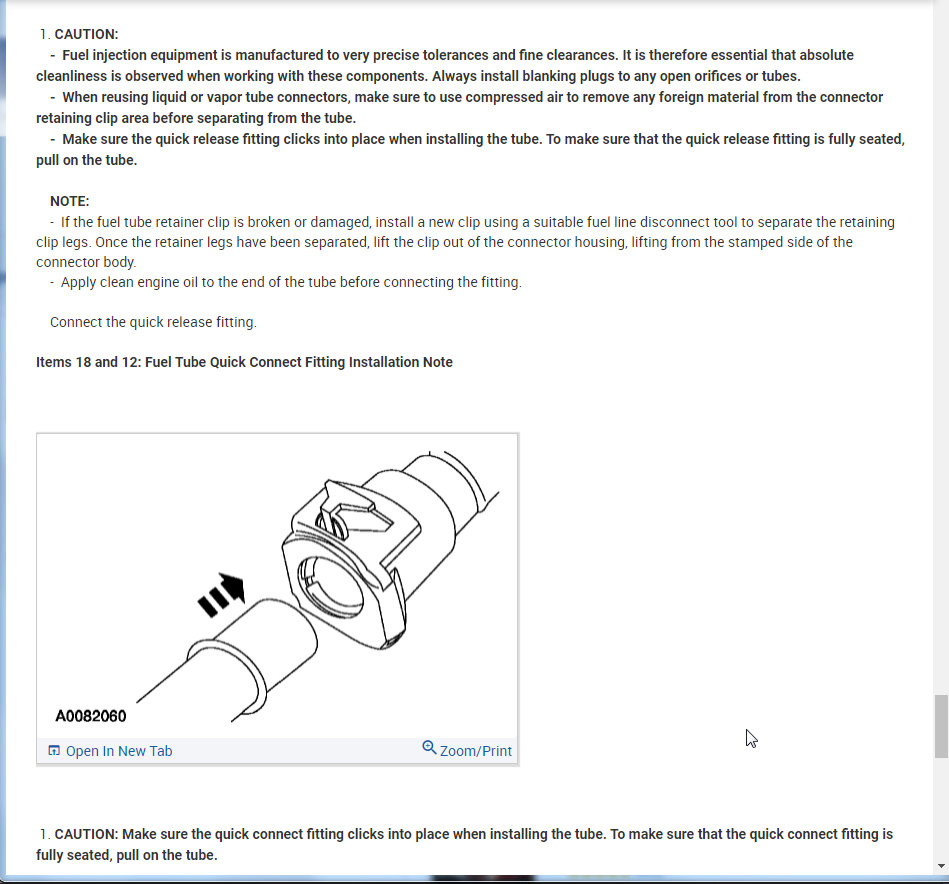 1. CAUTION:
- Fuel injection equipment is manufactured to very precise tolerances and fine clearances. It is therefore essential that absolute cleanliness is observed when working with these components. Always install blanking plugs to any open orifices or tubes.
- When reusing liquid or vapor tube connectors, make sure to use compressed air to remove any foreign material from the connector retaining clip area before separating from the tube.
- Make sure the quick release fitting clicks into place when installing the tube. To make sure that the quick release fitting is fully seated, pull on the tube.

NOTE:
- If the fuel tube retainer clip is broken or damaged, install a new clip using a suitable fuel line disconnect tool to separate the retaining clip legs. Once the retainer legs have been separated, lift the clip out of the connector housing, lifting from the stamped side of the connector body.
- Apply clean engine oil to the end of the tube before connecting the fitting.

Connect the quick release fitting.

Items 18 and 12: Fuel Tube Quick Connect Fitting Installation Note

A0082060

Open In New Tab

Zoom/Print

1. CAUTION: Make sure the quick connect fitting clicks into place when installing the tube. To make sure that the quick connect fitting is fully seated, pull on the tube.