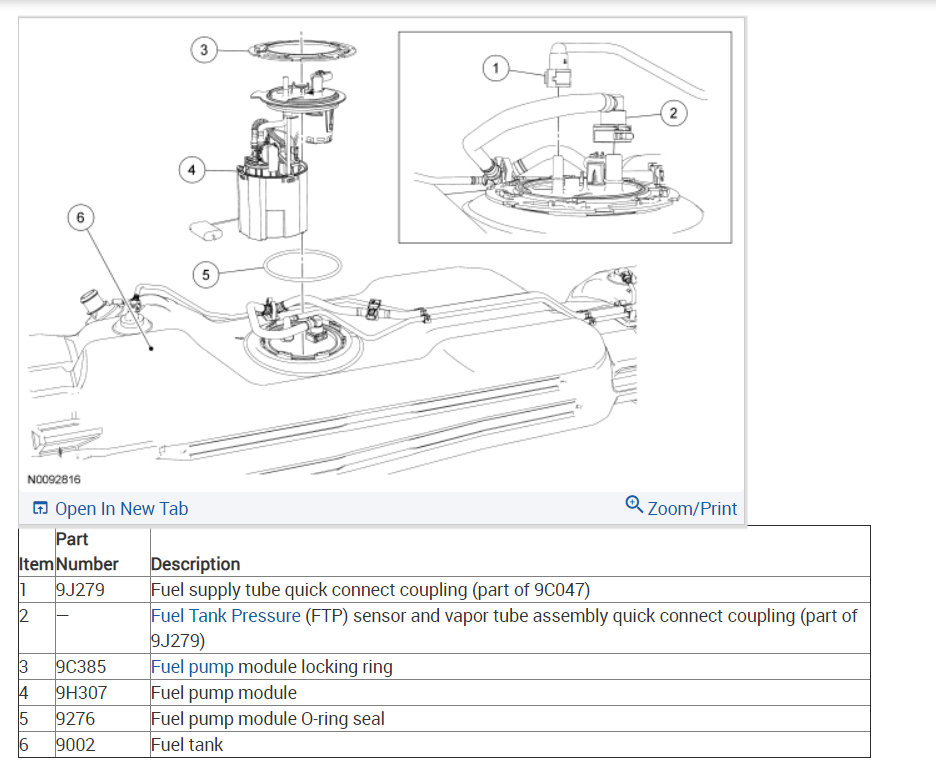 3

1

2

4

6

5

N0092816

Open In New Tab

Zoom/Print

| Item | Part Number | Description |
|---|---|---|
| 1 | 9J279 | Fuel supply tube quick connect coupling (part of 9C047) |
| 2 | — | Fuel Tank Pressure (FTP) sensor and vapor tube assembly quick connect coupling (part of 9J279) |
| 3 | 9C385 | Fuel pump module locking ring |
| 4 | 9H307 | Fuel pump module |
| 5 | 9276 | Fuel pump module O-ring seal |
| 6 | 9002 | Fuel tank |