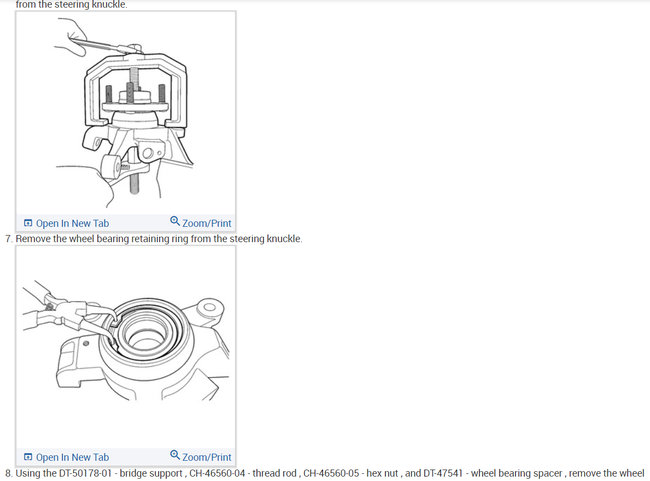 from the steering knuckle.

Open In New Tab Zoom/Print

7. Remove the wheel bearing retaining ring from the steering knuckle.

Open In New Tab Zoom/Print

8. Using the DT-50178-01 - bridge support , CH-46560-04 - thread rod , CH-46560-05 - hex nut , and DT-47541 - wheel bearing spacer , remove the wheel