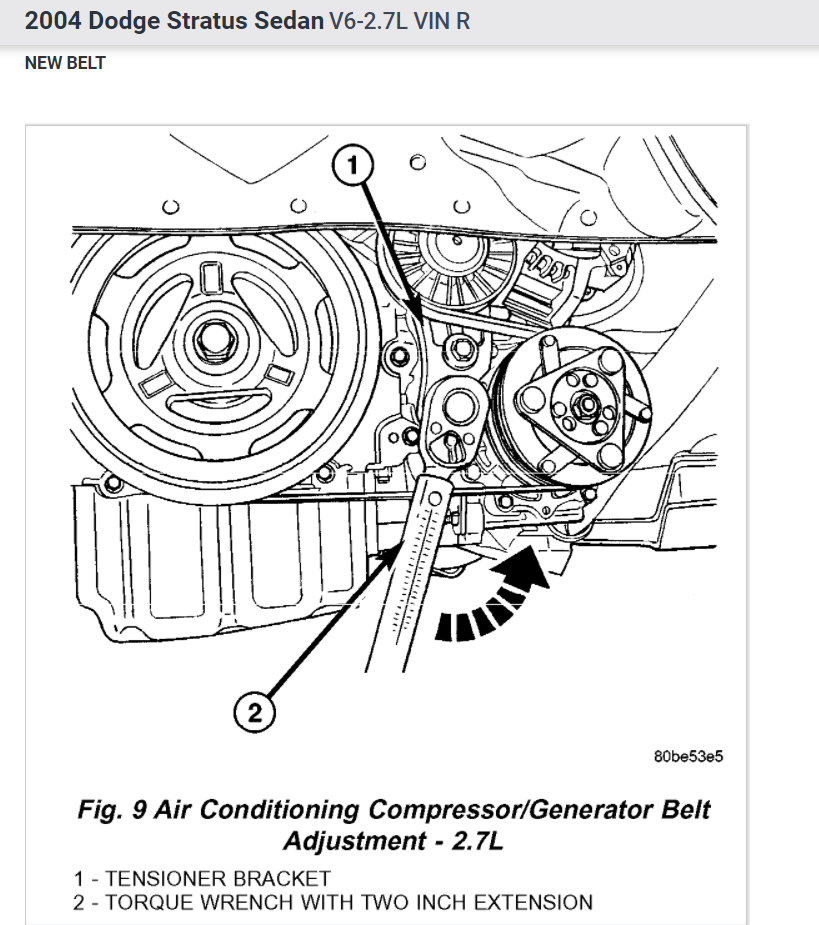 2004 Dodge Stratus Sedan V6-2.7L VIN R

NEW BELT

1

2

80be53e5

Fig. 9 Air Conditioning Compressor/Generator Belt Adjustment - 2.7L

1 - TENSIONER BRACKET
2 - TORQUE WRENCH WITH TWO INCH EXTENSION