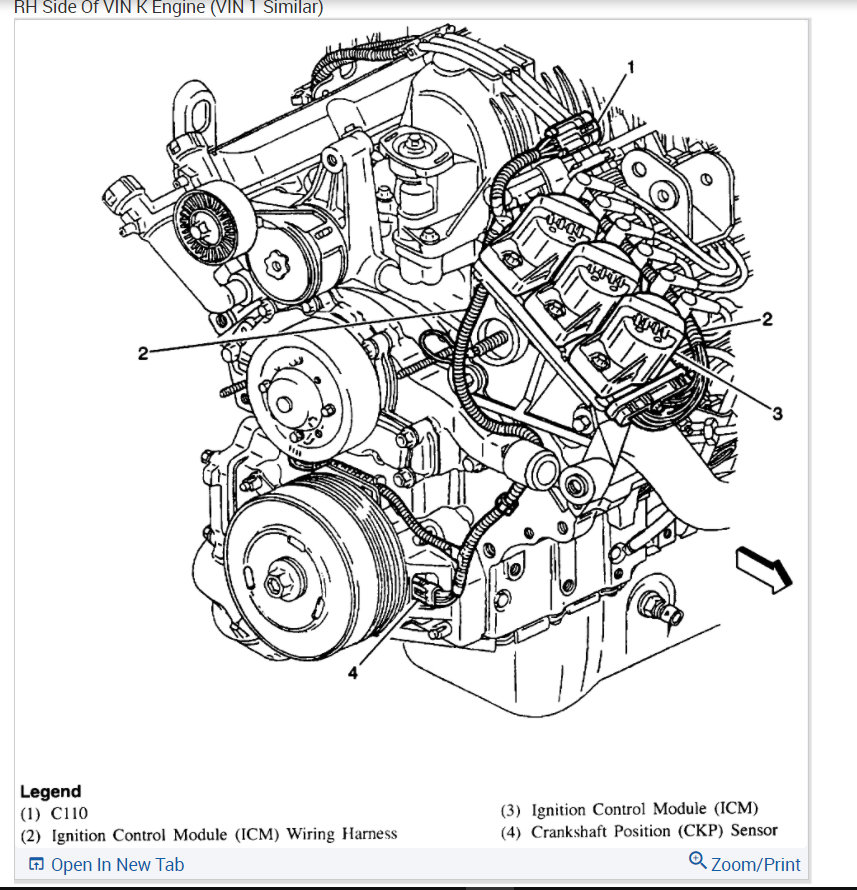 RH Side Of VIN K Engine (VIN 1 Similar)

1

2

2

3

4

Legend
(1) C110
(2) Ignition Control Module (ICM) Wiring Harness
(3) Ignition Control Module (ICM)
(4) Crankshaft Position (CKP) Sensor

Open In New Tab

Zoom/Print