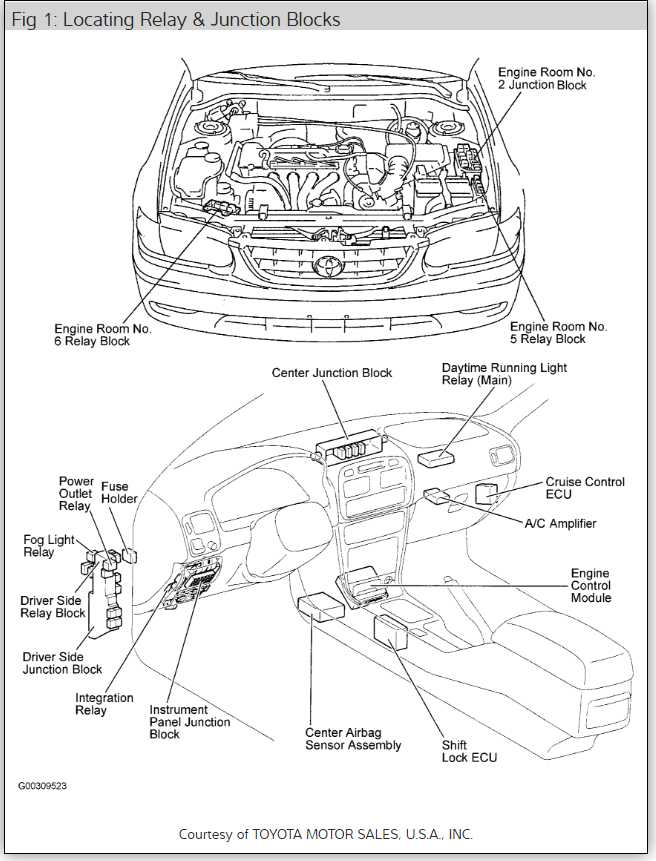 Fig 1: Locating Relay & Junction Blocks

Engine Room No. 2 Junction Block

Engine Room No. 6 Relay Block

Engine Room No. 5 Relay Block

Center Junction Block

Daytime Running Light Relay (Main)

Power Outlet Relay

Fuse Holder

Cruise Control ECU

A/C Amplifier

Fog Light Relay

Engine Control Module

Driver Side Relay Block

Driver Side Junction Block

Integration Relay

Instrument Panel Junction Block

Center Airbag Sensor Assembly

Shift Lock ECU

G00309523

Courtesy of TOYOTA MOTOR SALES, U.S.A., INC.