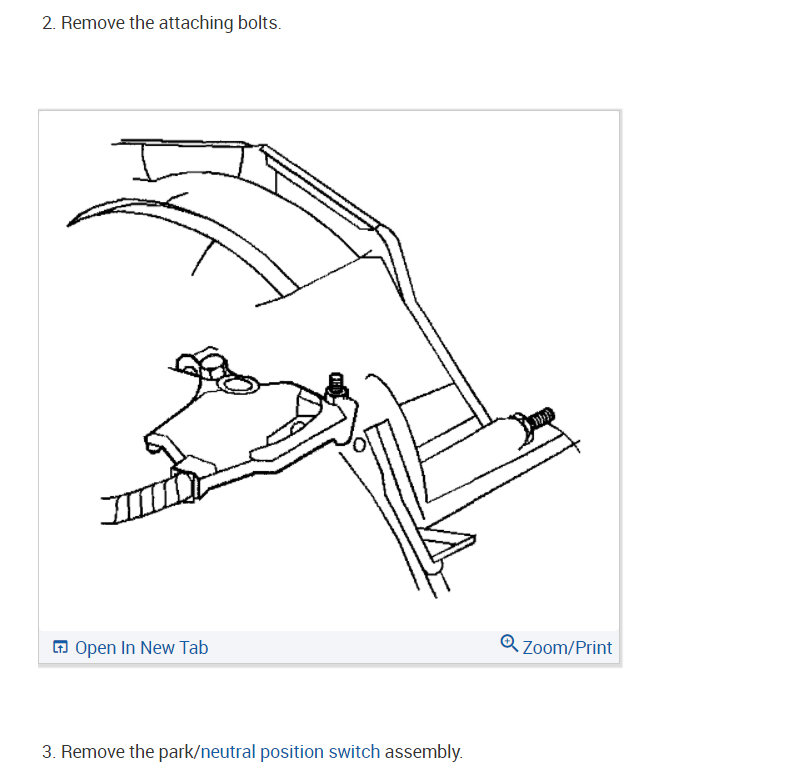 2. Remove the attaching bolts.

Open In New Tab

Zoom/Print

3. Remove the park/neutral position switch assembly.