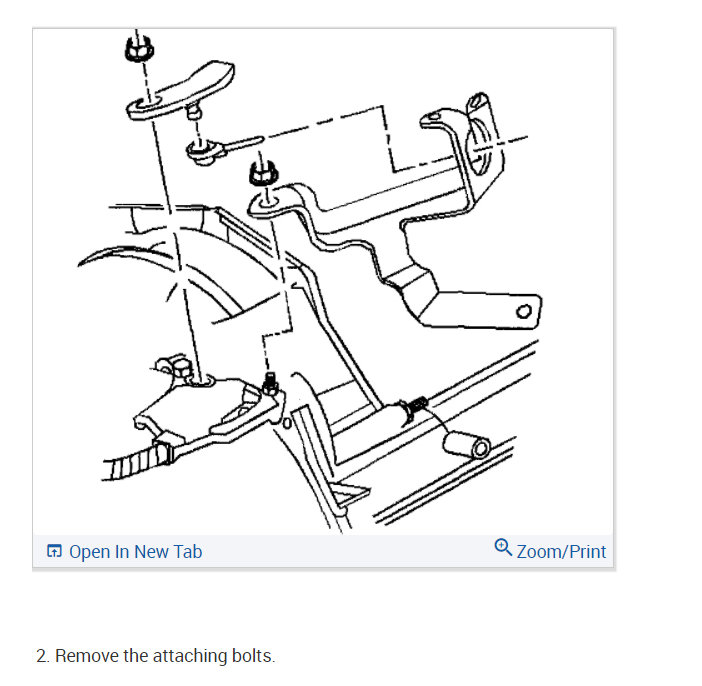 Open In New Tab

Zoom/Print

2. Remove the attaching bolts.