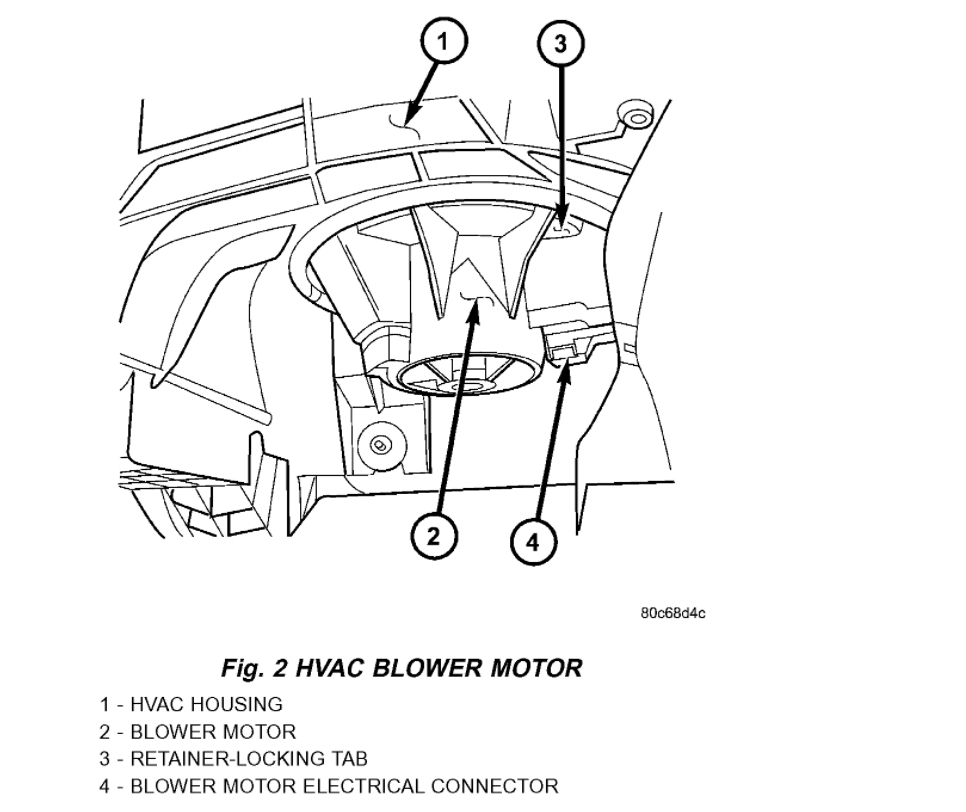 1
3
2
4

80c68d4c

Fig. 2 HVAC BLOWER MOTOR

1 - HVAC HOUSING
2 - BLOWER MOTOR
3 - RETAINER-LOCKING TAB
4 - BLOWER MOTOR ELECTRICAL CONNECTOR