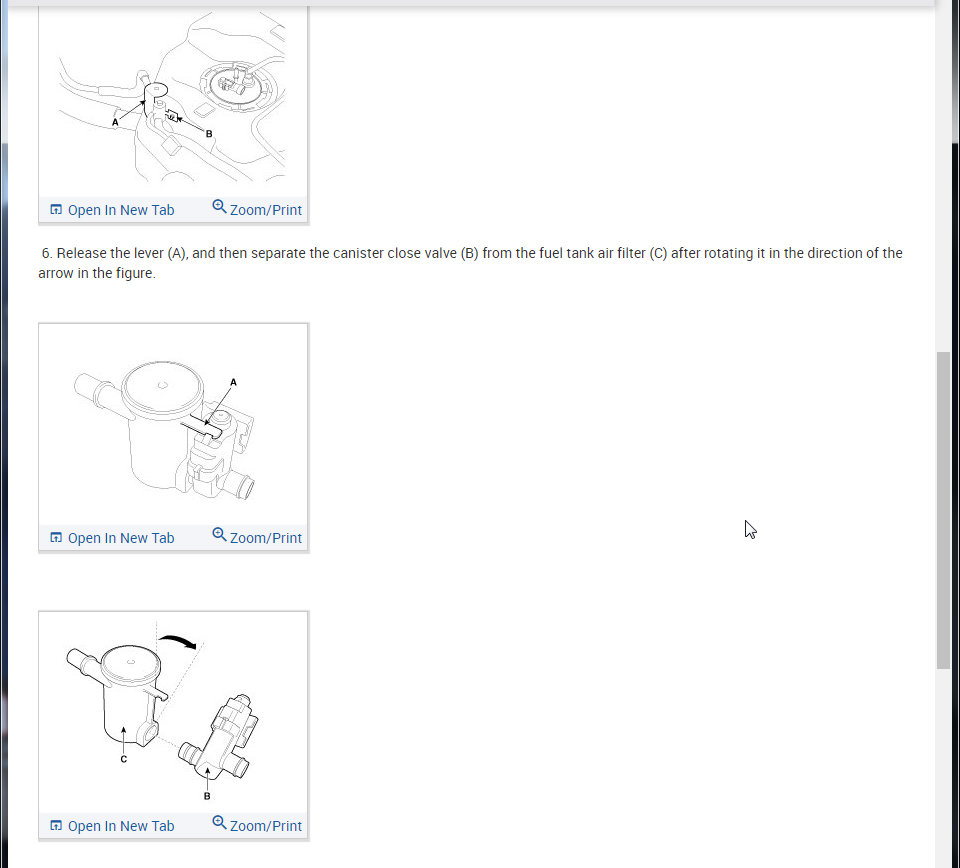 A

B

Open In New Tab Zoom/Print

6. Release the lever (A), and then separate the canister close valve (B) from the fuel tank air filter (C) after rotating it in the direction of the arrow in the figure.

A

Open In New Tab Zoom/Print

C

B

Open In New Tab Zoom/Print