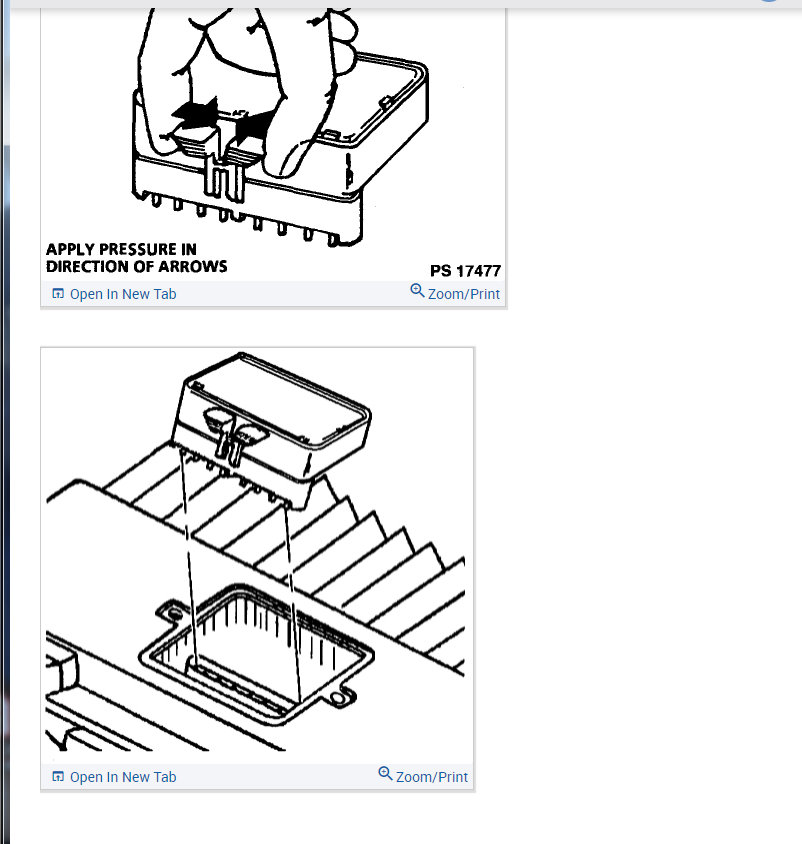 APPLY PRESSURE IN DIRECTION OF ARROWS

PS 17477

Open In New Tab

Zoom/Print

Open In New Tab

Zoom/Print