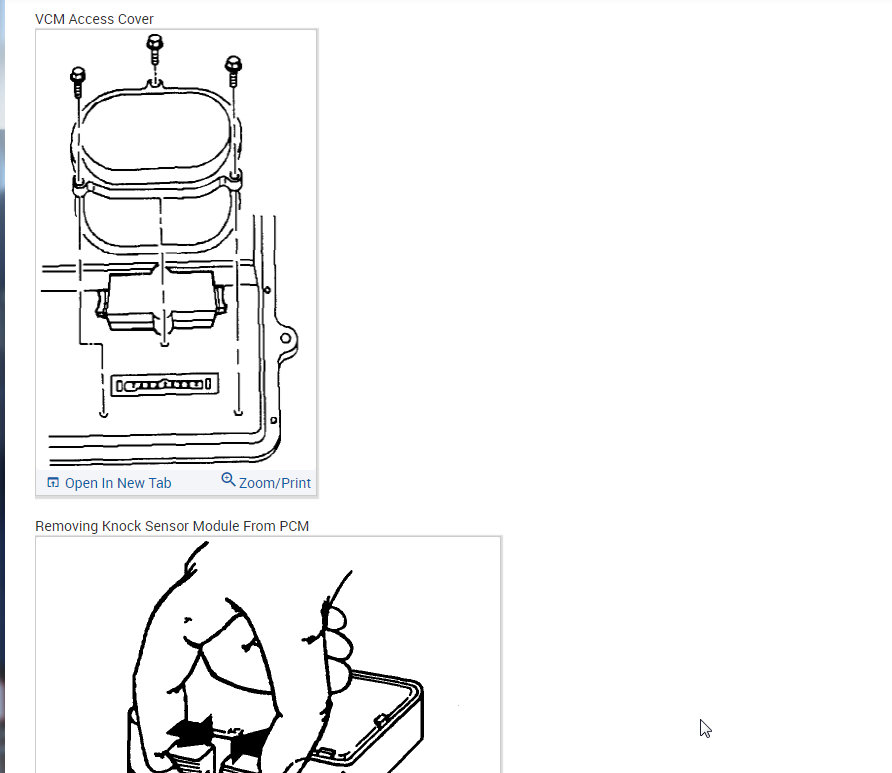 VCM Access Cover

Open In New Tab
Zoom/Print

Removing Knock Sensor Module From PCM