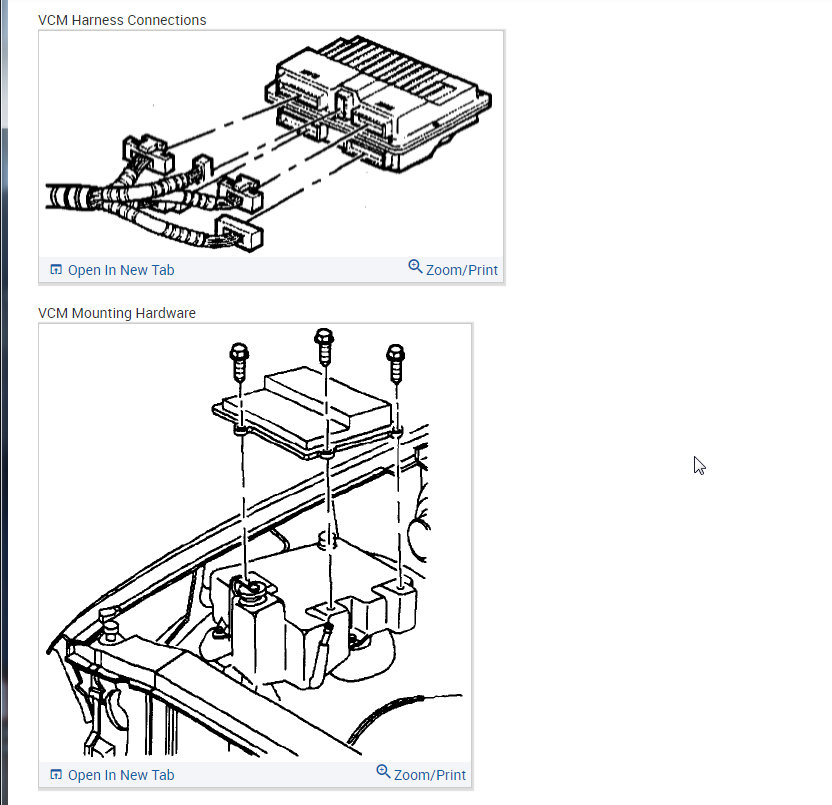 VCM Harness Connections

Open In New Tab

Zoom/Print

VCM Mounting Hardware

Open In New Tab

Zoom/Print