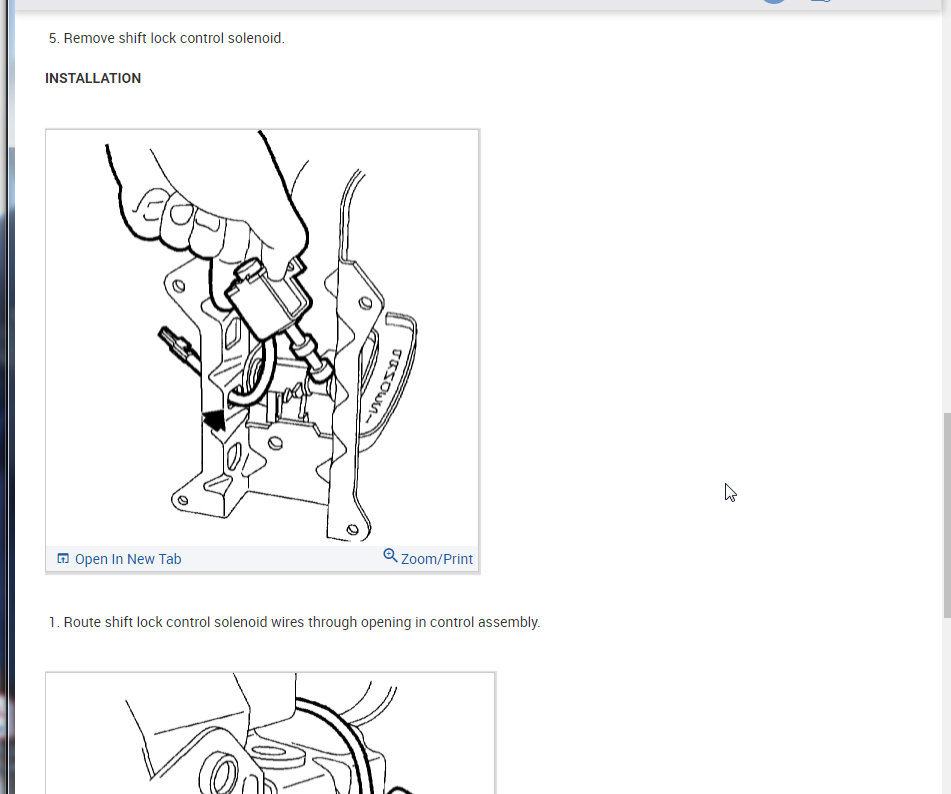 5. Remove shift lock control solenoid.

INSTALLATION

Open In New Tab
Zoom/Print

1. Route shift lock control solenoid wires through opening in control assembly.