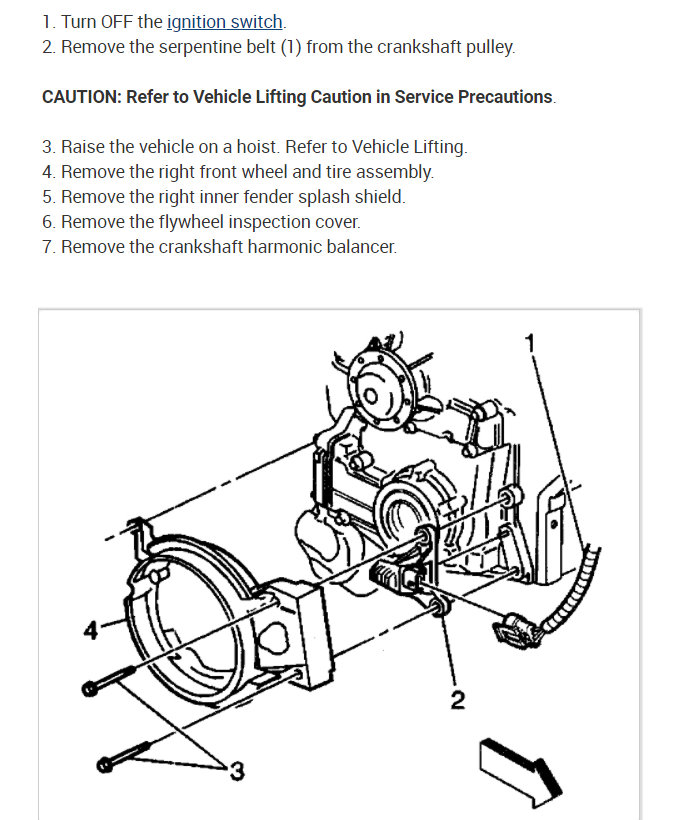 1. Turn OFF the ignition switch.
2. Remove the serpentine belt (1) from the crankshaft pulley.

CAUTION: Refer to Vehicle Lifting Caution in Service Precautions.

3. Raise the vehicle on a hoist. Refer to Vehicle Lifting.
4. Remove the right front wheel and tire assembly.
5. Remove the right inner fender splash shield.
6. Remove the flywheel inspection cover.
7. Remove the crankshaft harmonic balancer.

1
4
2
3