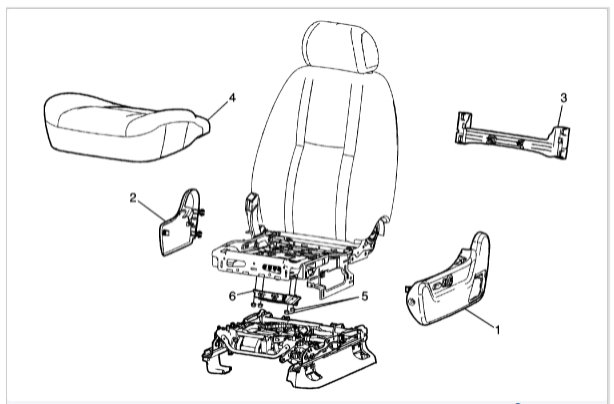 4

3

2

6

5

1