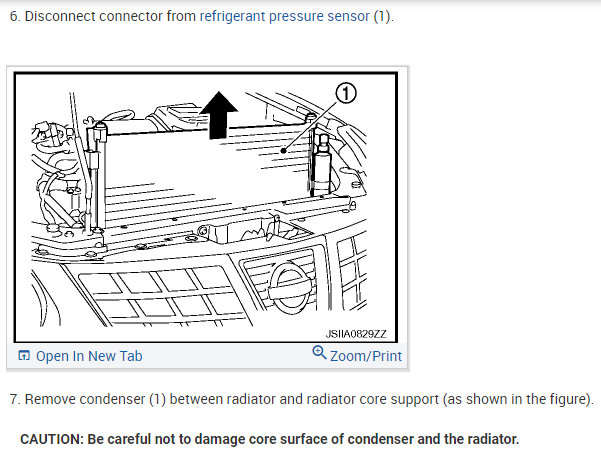 6. Disconnect connector from refrigerant pressure sensor (1).

1

JSIIA0829ZZ

Open In New Tab

Zoom/Print

7. Remove condenser (1) between radiator and radiator core support (as shown in the figure).

CAUTION: Be careful not to damage core surface of condenser and the radiator.