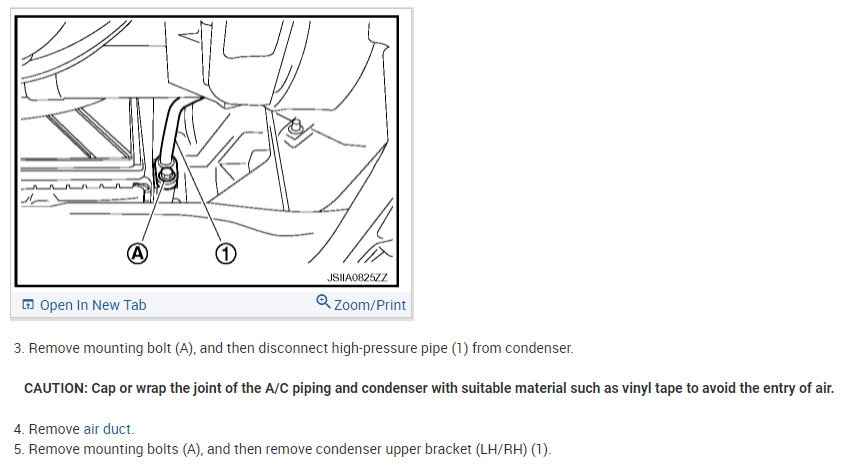 A

1

JSIIA0825ZZ

Open In New Tab

Zoom/Print

3. Remove mounting bolt (A), and then disconnect high-pressure pipe (1) from condenser.

CAUTION: Cap or wrap the joint of the A/C piping and condenser with suitable material such as vinyl tape to avoid the entry of air.

4. Remove air duct.
5. Remove mounting bolts (A), and then remove condenser upper bracket (LH/RH) (1).