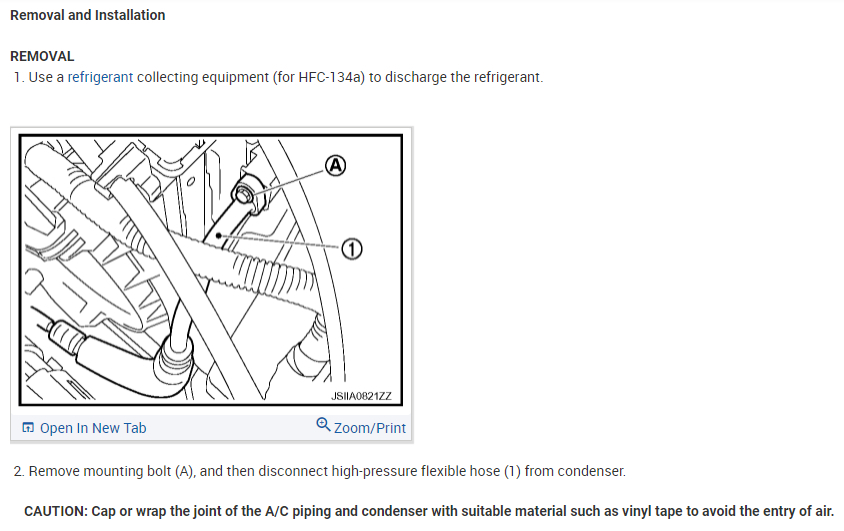 Removal and Installation

REMOVAL

1. Use a refrigerant collecting equipment (for HFC-134a) to discharge the refrigerant.

A

1

JSIIA0821ZZ

Open In New Tab

Zoom/Print

2. Remove mounting bolt (A), and then disconnect high-pressure flexible hose (1) from condenser.

CAUTION: Cap or wrap the joint of the A/C piping and condenser with suitable material such as vinyl tape to avoid the entry of air.