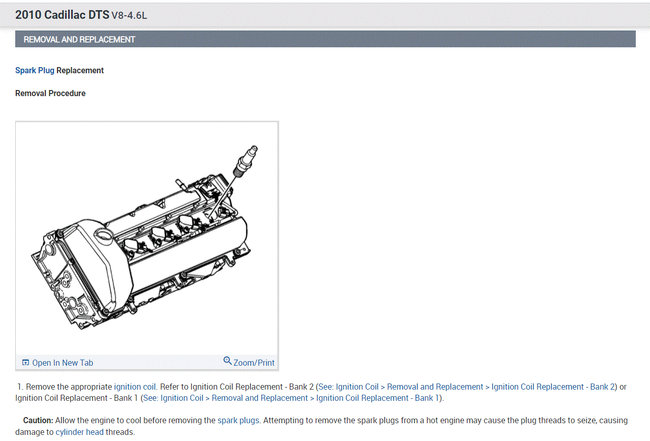 2010 Cadillac DTS V8-4.6L

REMOVAL AND REPLACEMENT

Spark Plug Replacement

Removal Procedure

Open In New Tab

Zoom/Print

1. Remove the appropriate ignition coil. Refer to Ignition Coil Replacement - Bank 2 (See: Ignition Coil > Removal and Replacement > Ignition Coil Replacement - Bank 2) or Ignition Coil Replacement - Bank 1 (See: Ignition Coil > Removal and Replacement > Ignition Coil Replacement - Bank 1).

Caution: Allow the engine to cool before removing the spark plugs. Attempting to remove the spark plugs from a hot engine may cause the plug threads to seize, causing damage to cylinder head threads.