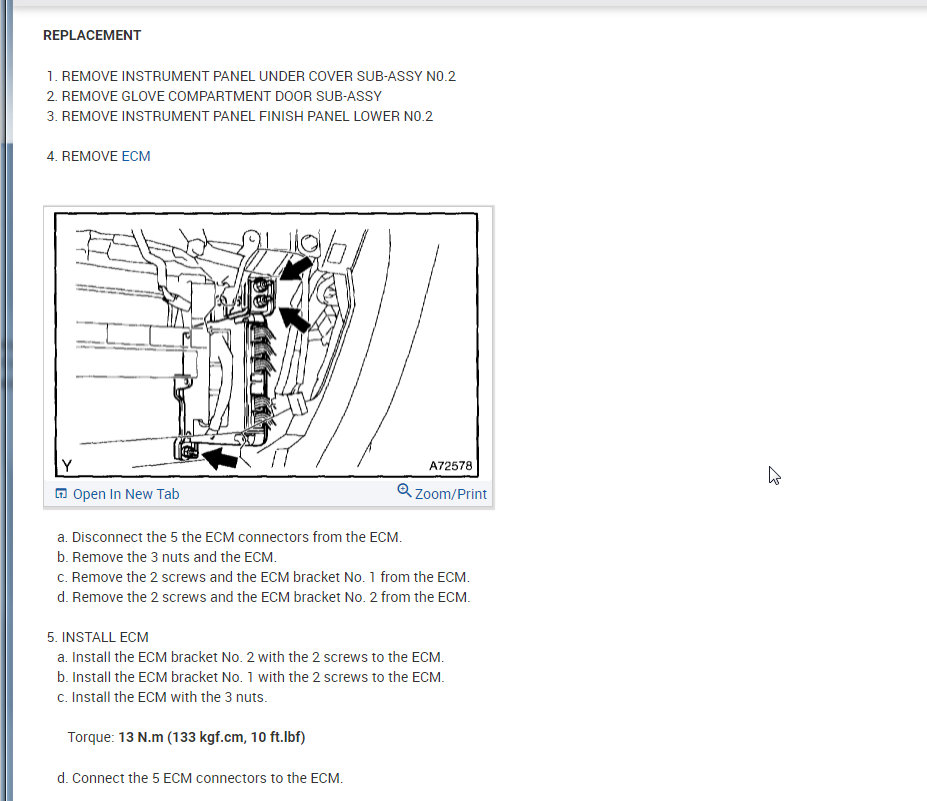 REPLACEMENT

1. REMOVE INSTRUMENT PANEL UNDER COVER SUB-ASSY N0.2
2. REMOVE GLOVE COMPARTMENT DOOR SUB-ASSY
3. REMOVE INSTRUMENT PANEL FINISH PANEL LOWER N0.2

4. REMOVE ECM

Y

A72578

Open In New Tab

Zoom/Print

a. Disconnect the 5 the ECM connectors from the ECM.
b. Remove the 3 nuts and the ECM.
c. Remove the 2 screws and the ECM bracket No. 1 from the ECM.
d. Remove the 2 screws and the ECM bracket No. 2 from the ECM.

5. INSTALL ECM
a. Install the ECM bracket No. 2 with the 2 screws to the ECM.
b. Install the ECM bracket No. 1 with the 2 screws to the ECM.
c. Install the ECM with the 3 nuts.

Torque: 13 N.m (133 kgf.cm, 10 ft.lbf)

d. Connect the 5 ECM connectors to the ECM.