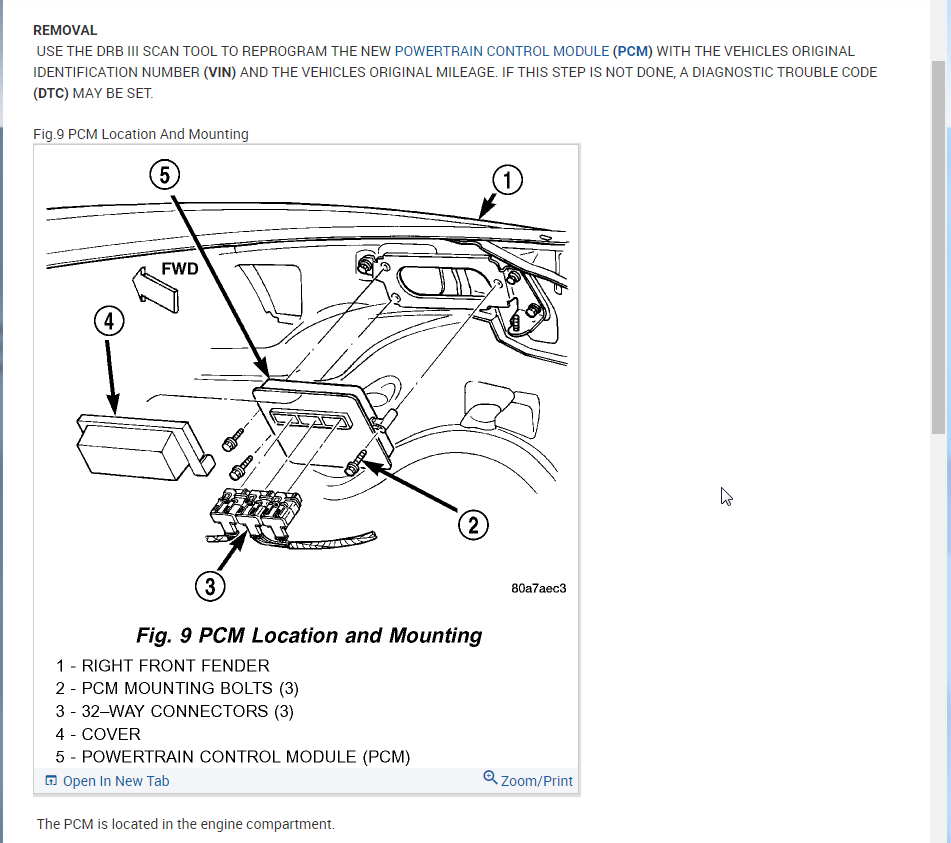 REMOVAL

USE THE DRB III SCAN TOOL TO REPROGRAM THE NEW POWERTRAIN CONTROL MODULE (PCM) WITH THE VEHICLES ORIGINAL IDENTIFICATION NUMBER (VIN) AND THE VEHICLES ORIGINAL MILEAGE. IF THIS STEP IS NOT DONE, A DIAGNOSTIC TROUBLE CODE (DTC) MAY BE SET.

Fig.9 PCM Location And Mounting

5
1
FWD
4
2
3
80a7aec3

Fig. 9 PCM Location and Mounting

1 - RIGHT FRONT FENDER
2 - PCM MOUNTING BOLTS (3)
3 - 32–WAY CONNECTORS (3)
4 - COVER
5 - POWERTRAIN CONTROL MODULE (PCM)

Open In New Tab
Zoom/Print

The PCM is located in the engine compartment.