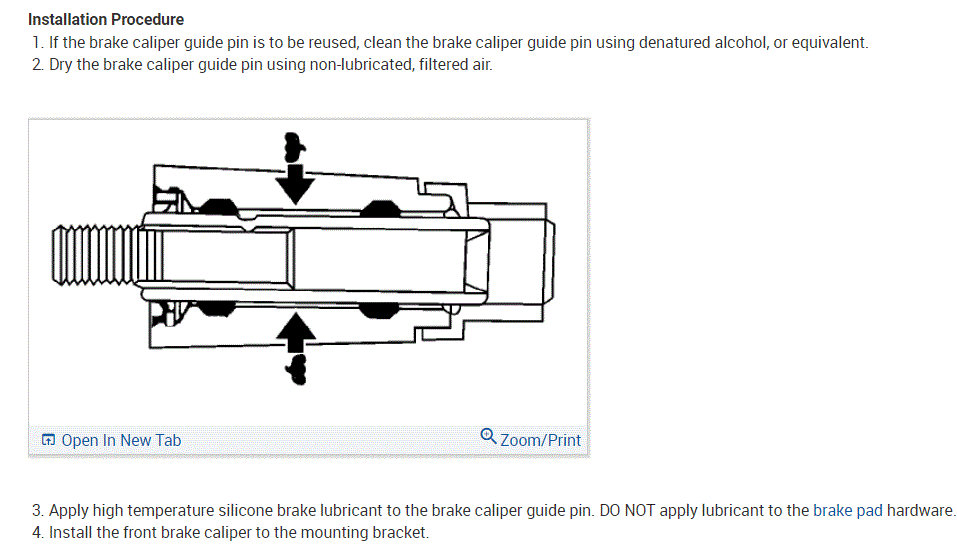 Installation Procedure

1. If the brake caliper guide pin is to be reused, clean the brake caliper guide pin using denatured alcohol, or equivalent.
2. Dry the brake caliper guide pin using non-lubricated, filtered air.

Open In New Tab

Zoom/Print

3. Apply high temperature silicone brake lubricant to the brake caliper guide pin. DO NOT apply lubricant to the brake pad hardware.
4. Install the front brake caliper to the mounting bracket.