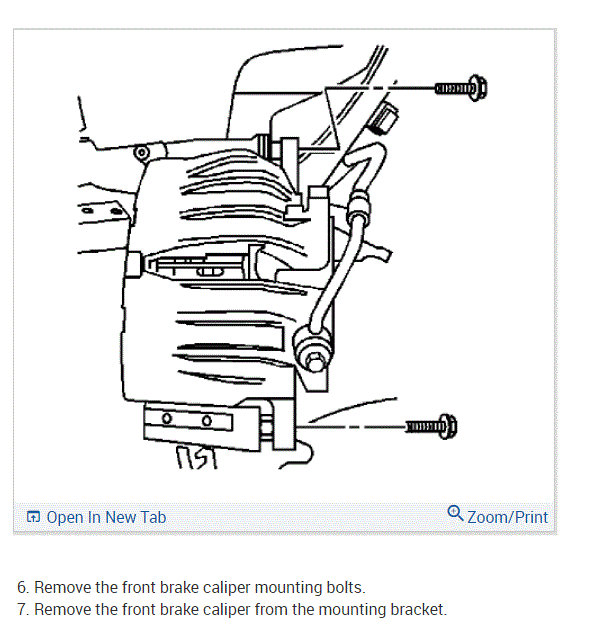 Open In New Tab

Zoom/Print

6. Remove the front brake caliper mounting bolts.
7. Remove the front brake caliper from the mounting bracket.