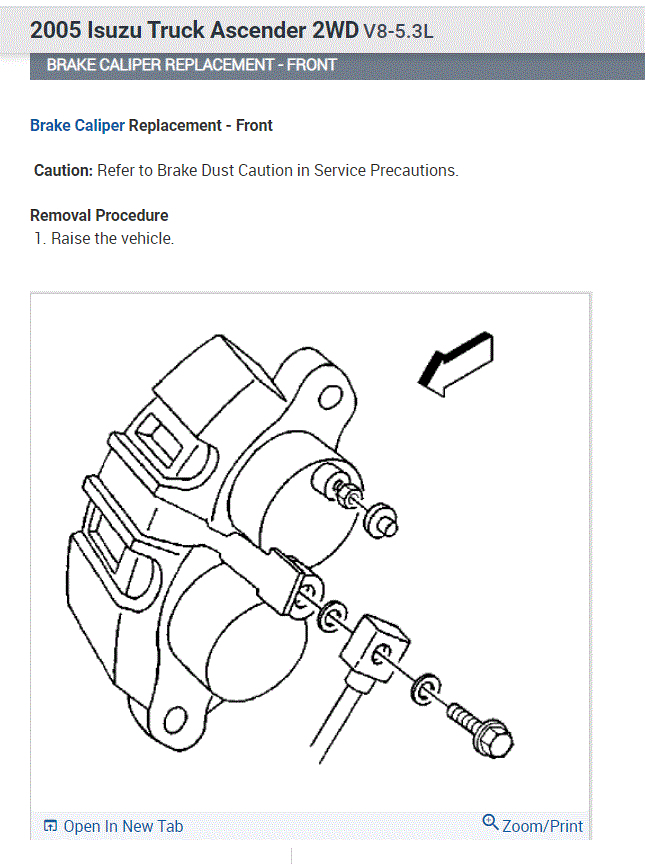 2005 Isuzu Truck Ascender 2WD V8-5.3L

BRAKE CALIPER REPLACEMENT - FRONT

Brake Caliper Replacement - Front

Caution: Refer to Brake Dust Caution in Service Precautions.

Removal Procedure
1. Raise the vehicle.

Open In New Tab
Zoom/Print