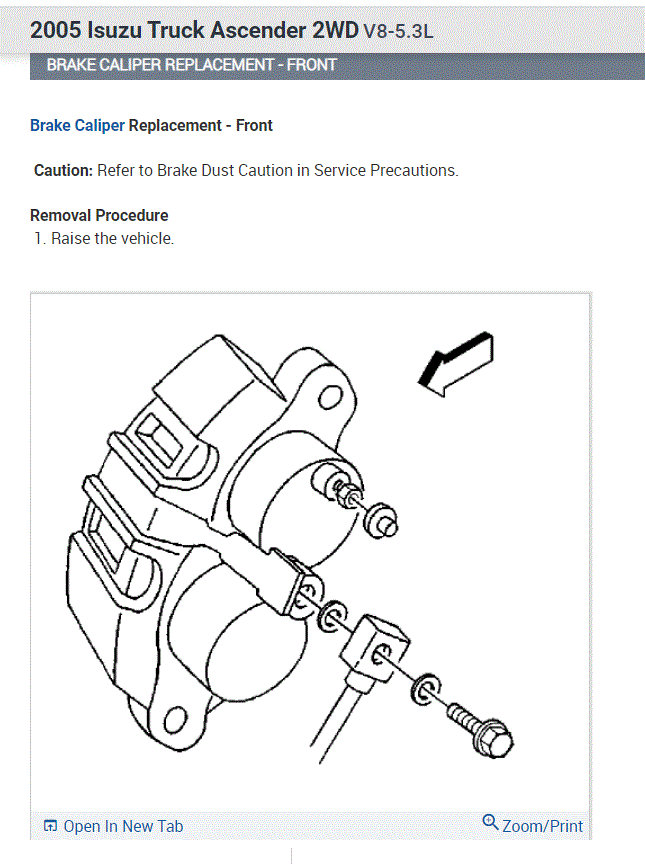 2005 Isuzu Truck Ascender 2WD V8-5.3L

BRAKE CALIPER REPLACEMENT - FRONT

Brake Caliper Replacement - Front

Caution: Refer to Brake Dust Caution in Service Precautions.

Removal Procedure

1. Raise the vehicle.

Open In New Tab

Zoom/Print