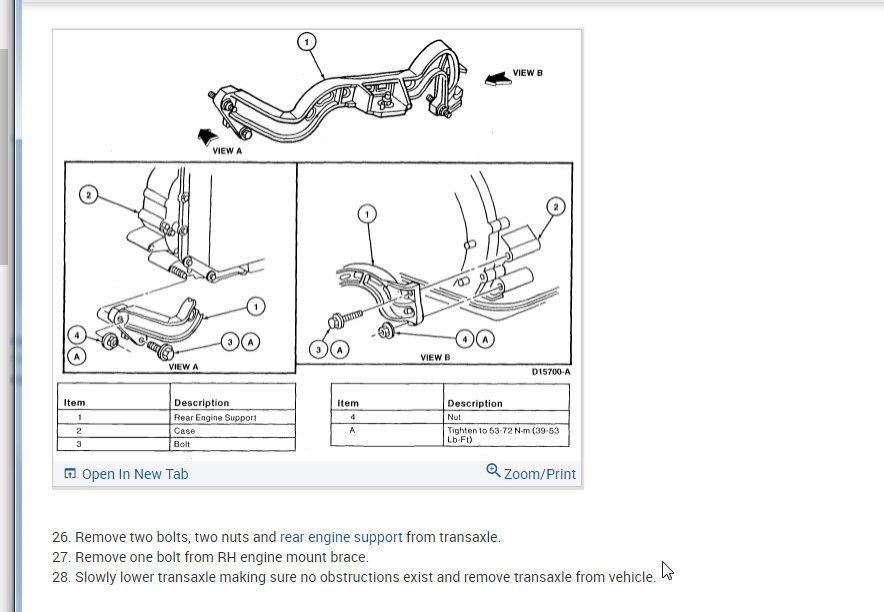 1

VIEW B

VIEW A

2

1

4

A

3 A

VIEW A

1

2

3 A

4 A

VIEW B

D15700-A

| Item | Description |
|---|---|
| 1 | Rear Engine Support |
| 2 | Case |
| 3 | Bolt |

| Item | Description |
|---|---|
| 4 | Nut |
| A | Tighten to 53-72 N-m (39-53 Lb-Ft) |

Open In New Tab

Zoom/Print

26. Remove two bolts, two nuts and rear engine support from transaxle.
27. Remove one bolt from RH engine mount brace.
28. Slowly lower transaxle making sure no obstructions exist and remove transaxle from vehicle.