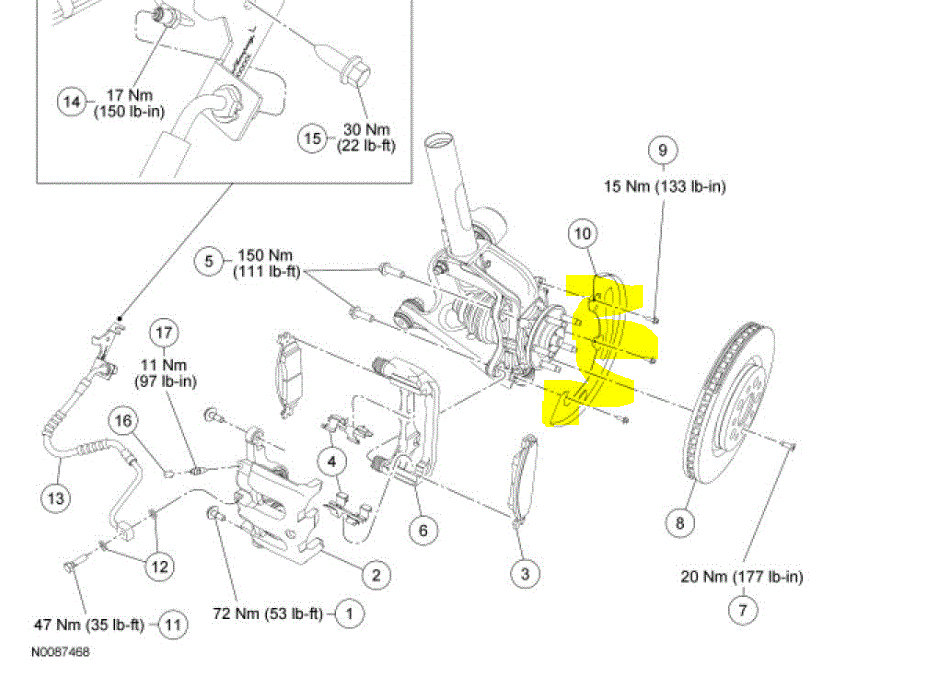 14 17 Nm (150 lb-in)

15 30 Nm (22 lb-ft)

9

15 Nm (133 lb-in)

10

5 150 Nm (111 lb-ft)

17

11 Nm (97 lb-in)

16

4

13

6

8

12

2

3

20 Nm (177 lb-in)

7

47 Nm (35 lb-ft) 11

72 Nm (53 lb-ft) 1

N0087468