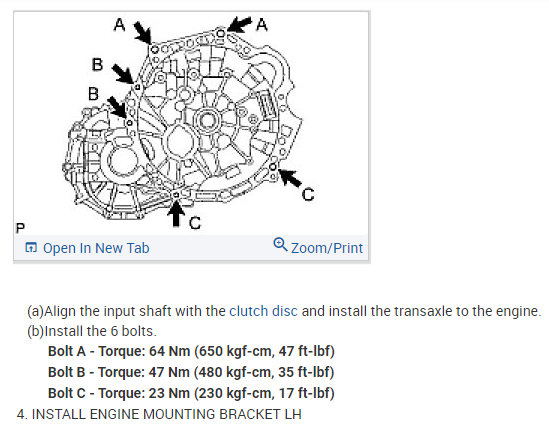 A
A
B
B
C
C
P

Open In New Tab
Zoom/Print

(a)Align the input shaft with the clutch disc and install the transaxle to the engine.
(b)Install the 6 bolts.

Bolt A - Torque: 64 Nm (650 kgf-cm, 47 ft-lbf)
Bolt B - Torque: 47 Nm (480 kgf-cm, 35 ft-lbf)
Bolt C - Torque: 23 Nm (230 kgf-cm, 17 ft-lbf)

4. INSTALL ENGINE MOUNTING BRACKET LH