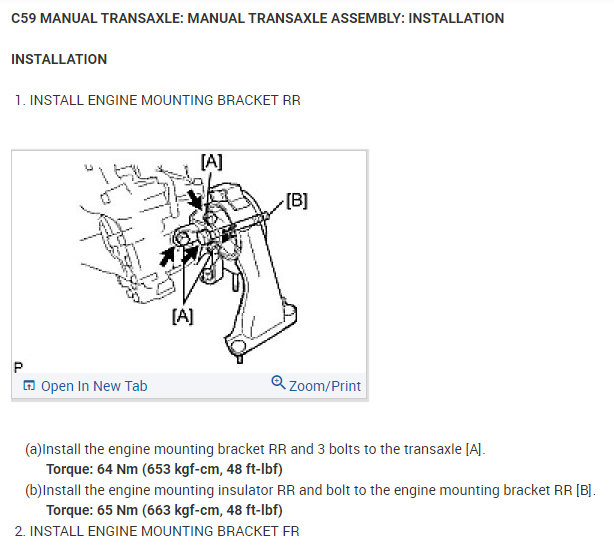 C59 MANUAL TRANSAXLE: MANUAL TRANSAXLE ASSEMBLY: INSTALLATION

INSTALLATION

1. INSTALL ENGINE MOUNTING BRACKET RR

[A]

[B]

[A]

P

Open In New Tab

Zoom/Print

(a)Install the engine mounting bracket RR and 3 bolts to the transaxle [A].

Torque: 64 Nm (653 kgf-cm, 48 ft-lbf)

(b)Install the engine mounting insulator RR and bolt to the engine mounting bracket RR [B].

Torque: 65 Nm (663 kgf-cm, 48 ft-lbf)

2. INSTALL ENGINE MOUNTING BRACKET FR